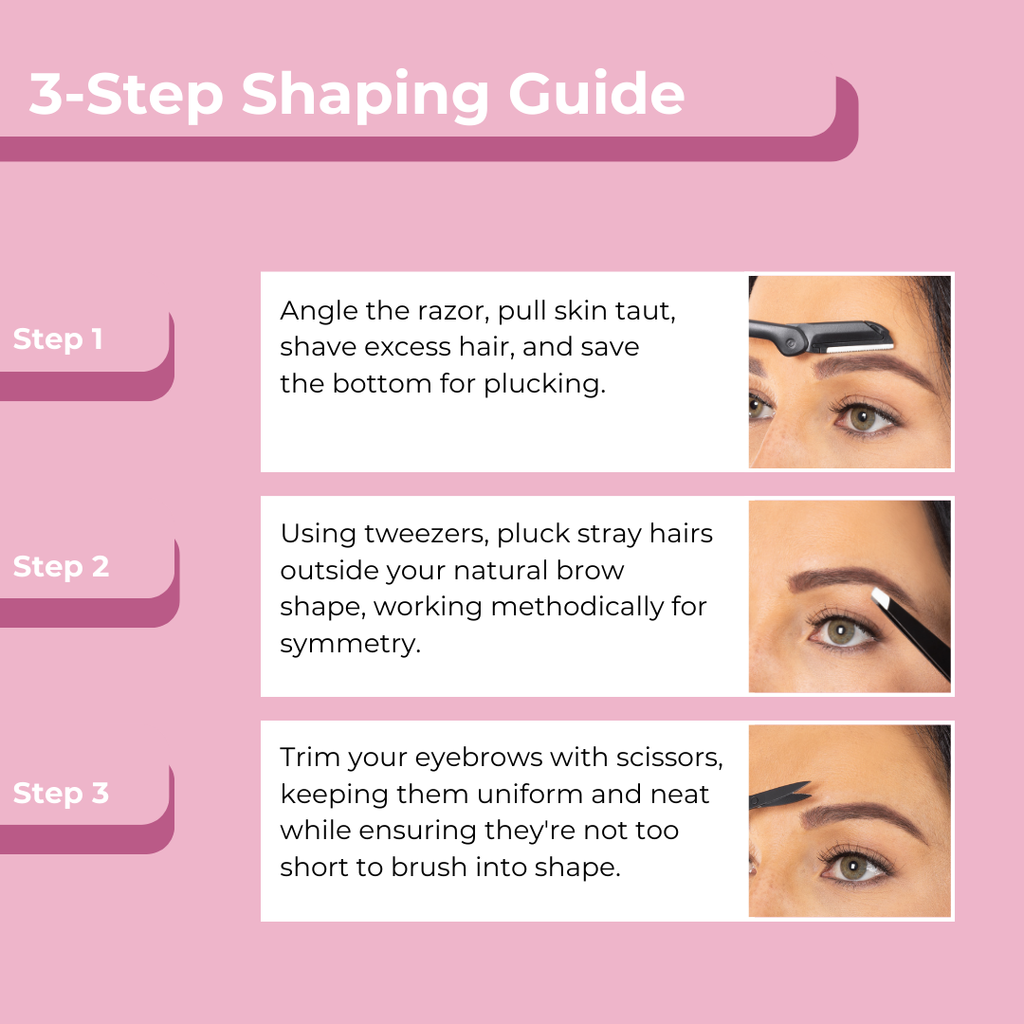 3-Step Shaping Guide

Step 1

Angle the razor, pull skin taut, shave excess hair, and save the bottom for plucking.

Step 2

Using tweezers, pluck stray hairs outside your natural brow shape, working methodically for symmetry.

Step 3

Trim your eyebrows with scissors, keeping them uniform and neat while ensuring they're not too short to brush into shape.